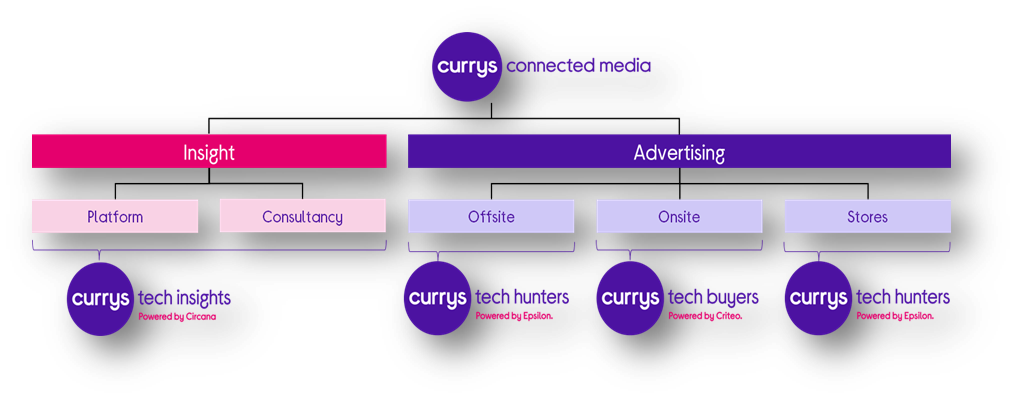 currys connected media

Insight

Advertising

Platform

Consultancy

Offsite

Onsite

Stores

currys tech insights
Powered by Circana

currys tech hunters
Powered by Epsilon.

currys tech buyers
Powered by Criteo.

currys tech hunters
Powered by Epsilon.